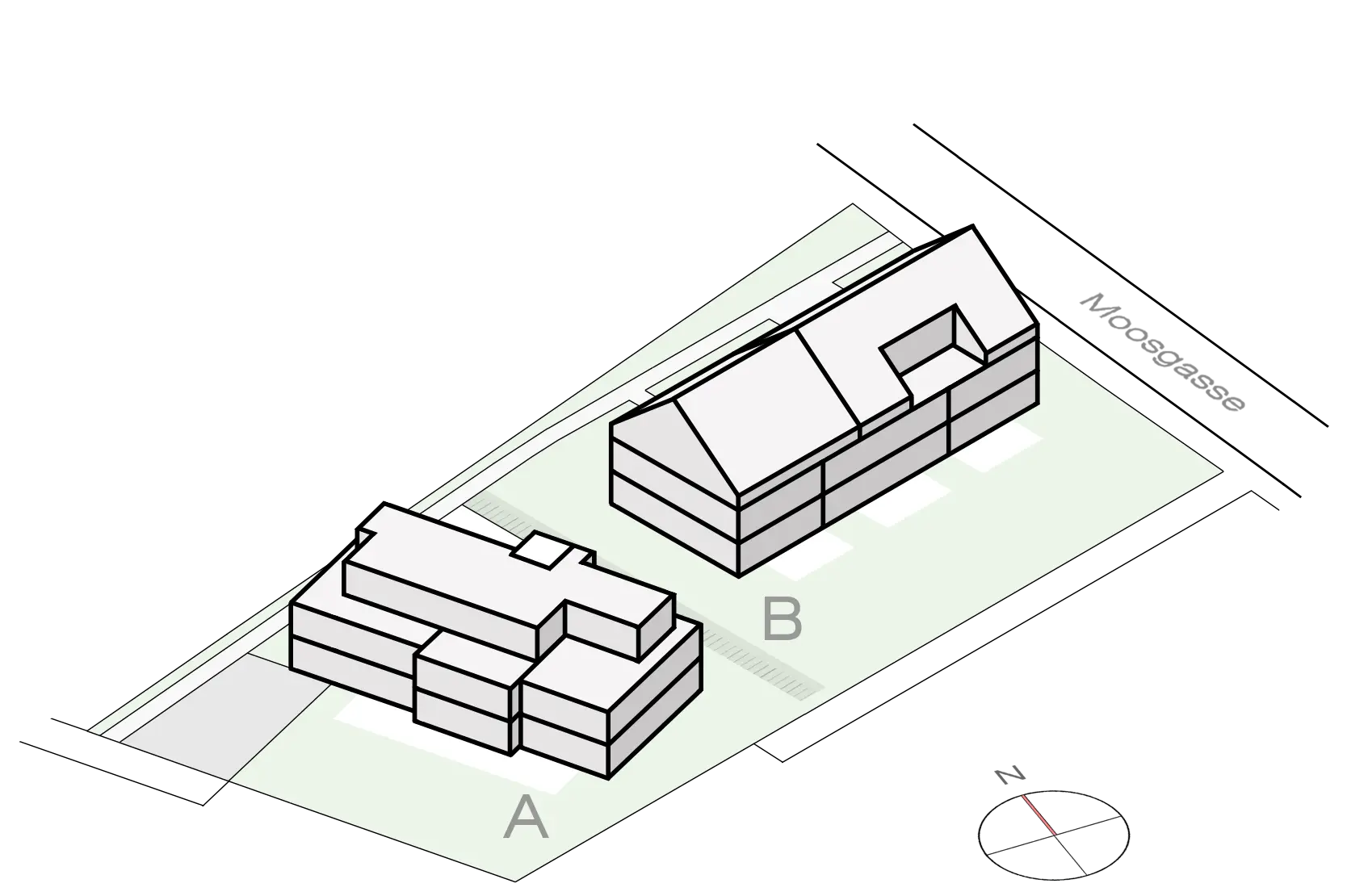 Moosgasse

B

A

N